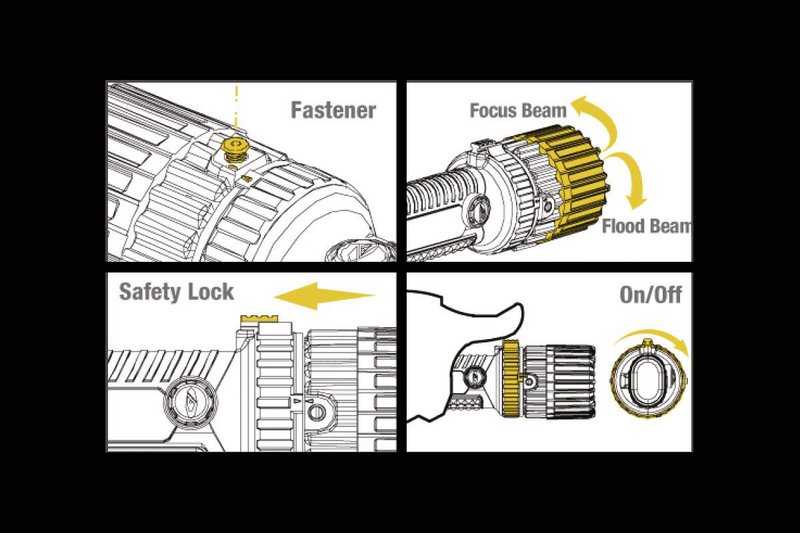 Fastener

Focus Beam

Flood Beam

Safety Lock

On/Off